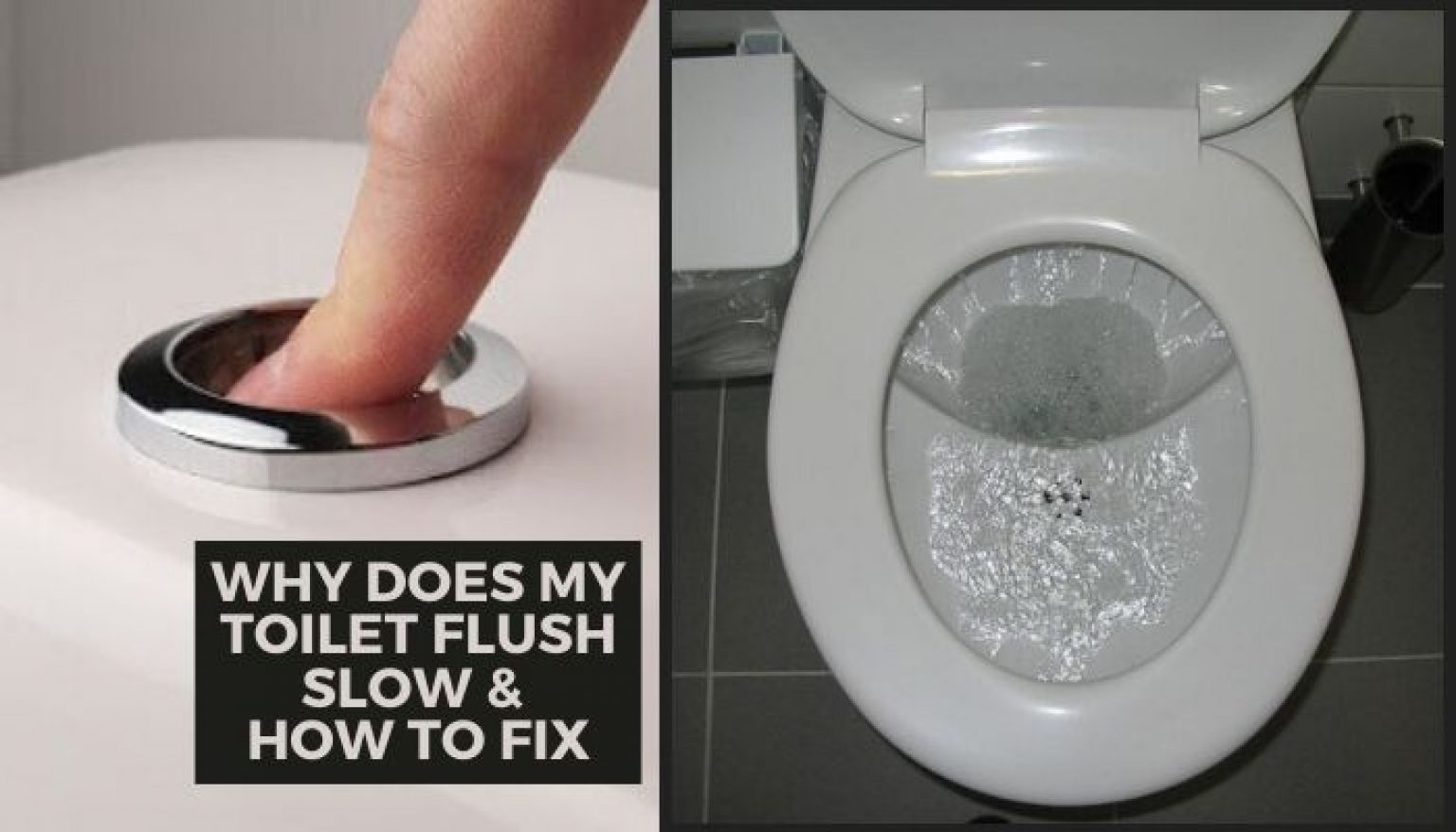 WHY DOES MY TOILET FLUSH SLOW & HOW TO FIX